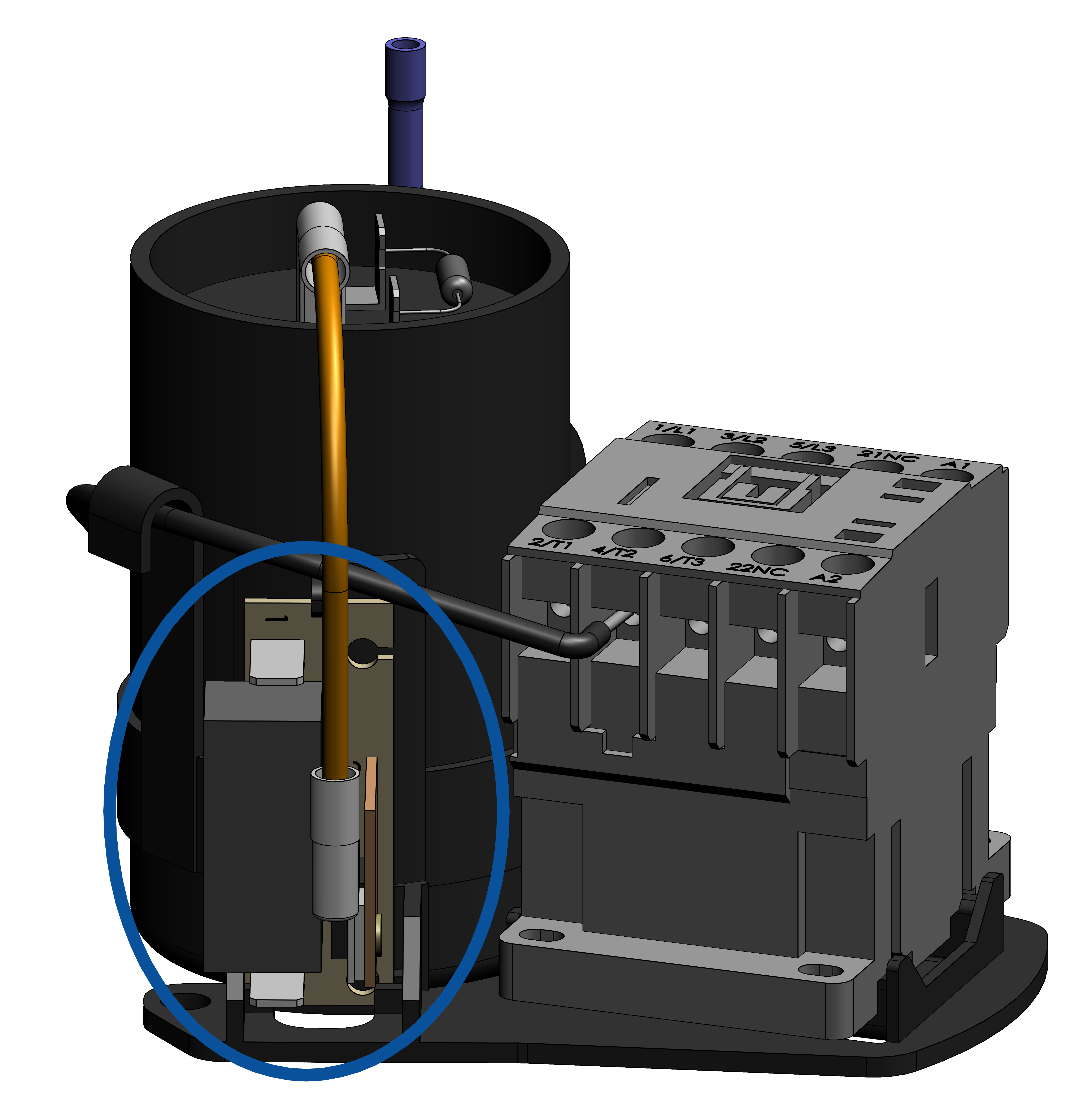 1/L1 3/L2 5/L3 21NC A1

2/T1 4/T2 6/T3 22NC A2

1